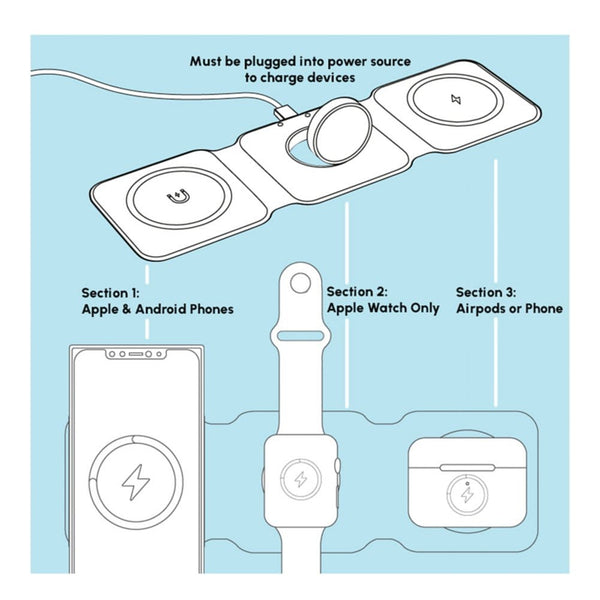 Must be plugged into power source to charge devices

Section 1:
Apple & Android Phones

Section 2:
Apple Watch Only

Section 3:
Airpods or Phone